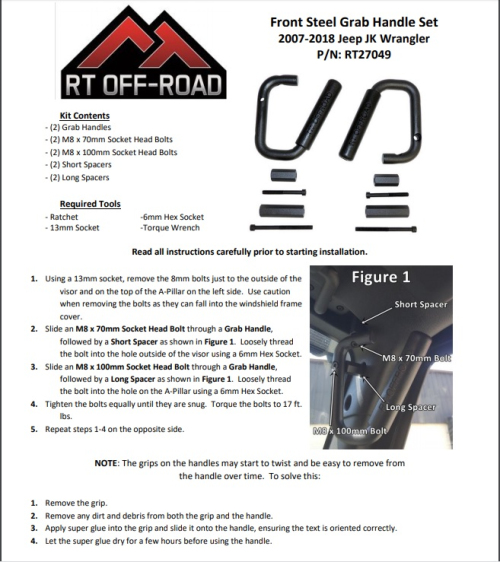 RT OFF-ROAD

Front Steel Grab Handle Set
2007-2018 Jeep JK Wrangler
P/N: RT27049

Kit Contents
- (2) Grab Handles
- (2) M8 x 70mm Socket Head Bolts
- (2) M8 x 100mm Socket Head Bolts
- (2) Short Spacers
- (2) Long Spacers

Required Tools
- Ratchet
- 13mm Socket
-6mm Hex Socket
-Torque Wrench

Read all instructions carefully prior to starting installation.

1. Using a 13mm socket, remove the 8mm bolts just to the outside of the visor and on the top of the A-Pillar on the left side. Use caution when removing the bolts as they can fall into the windshield frame cover.
2. Slide an M8 x 70mm Socket Head Bolt through a Grab Handle, followed by a Short Spacer as shown in Figure 1. Loosely thread the bolt into the hole outside of the visor using a 6mm Hex Socket.
3. Slide an M8 x 100mm Socket Head Bolt through a Grab Handle, followed by a Long Spacer as shown in Figure 1. Loosely thread the bolt into the hole on the A-Pillar using a 6mm Hex Socket.
4. Tighten the bolts equally until they are snug. Torque the bolts to 17 ft. lbs.
5. Repeat steps 1-4 on the opposite side.

Figure 1
Short Spacer
M8 x 70mm Bolt
Long Spacer
M8 x 100mm Bolt

NOTE: The grips on the handles may start to twist and be easy to remove from the handle over time. To solve this:

1. Remove the grip.
2. Remove any dirt and debris from both the grip and the handle.
3. Apply super glue into the grip and slide it onto the handle, ensuring the text is oriented correctly.
4. Let the super glue dry for a few hours before using the handle.